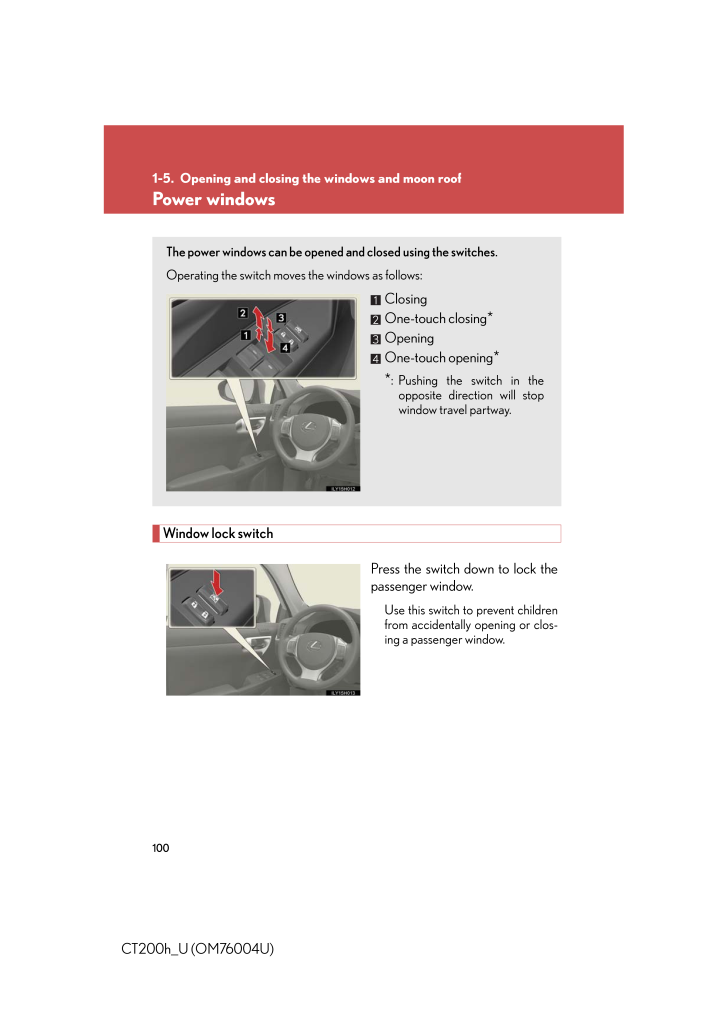 1-5. Opening and closing the windows and moon roof
Power windows

The power windows can be opened and closed using the switches.

Operating the switch moves the windows as follows:

2
3
1
4

ILY15H012

1 Closing
2 One-touch closing*
3 Opening
4 One-touch opening*

*: Pushing the switch in the opposite direction will stop window travel partway.

Window lock switch

ILY15H013

Press the switch down to lock the passenger window.

Use this switch to prevent children from accidentally opening or closing a passenger window.

100

CT200h_U (OM76004U)