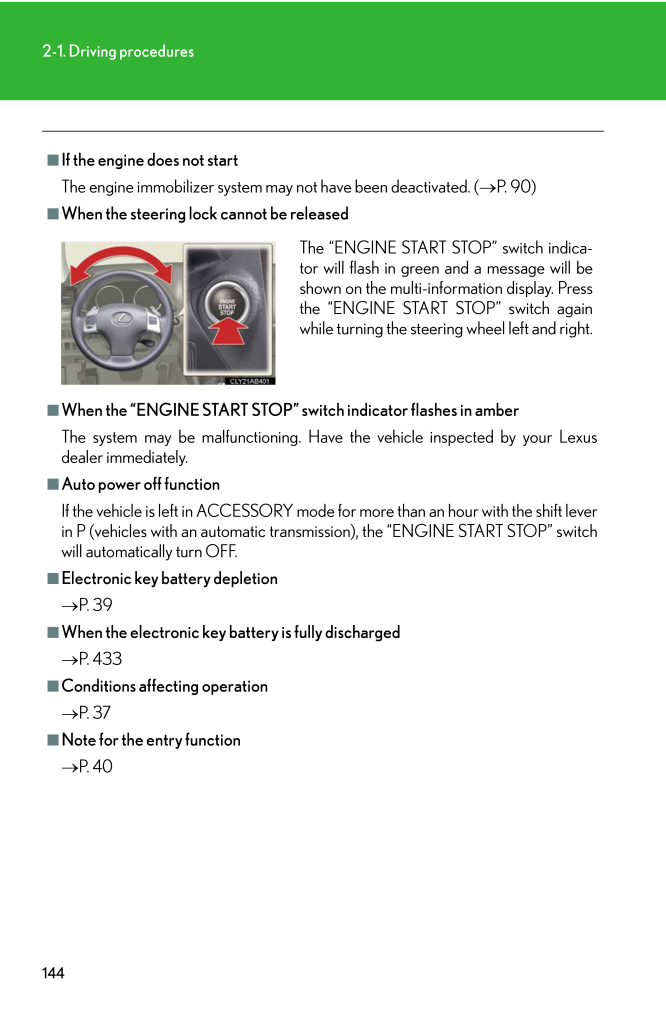 2-1. Driving procedures

■ If the engine does not start

The engine immobilizer system may not have been deactivated. (→P. 90)

■ When the steering lock cannot be released

ENGINE START STOP

CLY21AB401

The "ENGINE START STOP" switch indicator will flash in green and a message will be shown on the multi-information display. Press the "ENGINE START STOP" switch again while turning the steering wheel left and right.

■ When the "ENGINE START STOP" switch indicator flashes in amber

The system may be malfunctioning. Have the vehicle inspected by your Lexus dealer immediately.

■ Auto power off function

If the vehicle is left in ACCESSORY mode for more than an hour with the shift lever in P (vehicles with an automatic transmission), the "ENGINE START STOP" switch will automatically turn OFF.

■ Electronic key battery depletion

→P. 39

■ When the electronic key battery is fully discharged

→P. 433

■ Conditions affecting operation

→P. 37

■ Note for the entry function

→P. 40

144