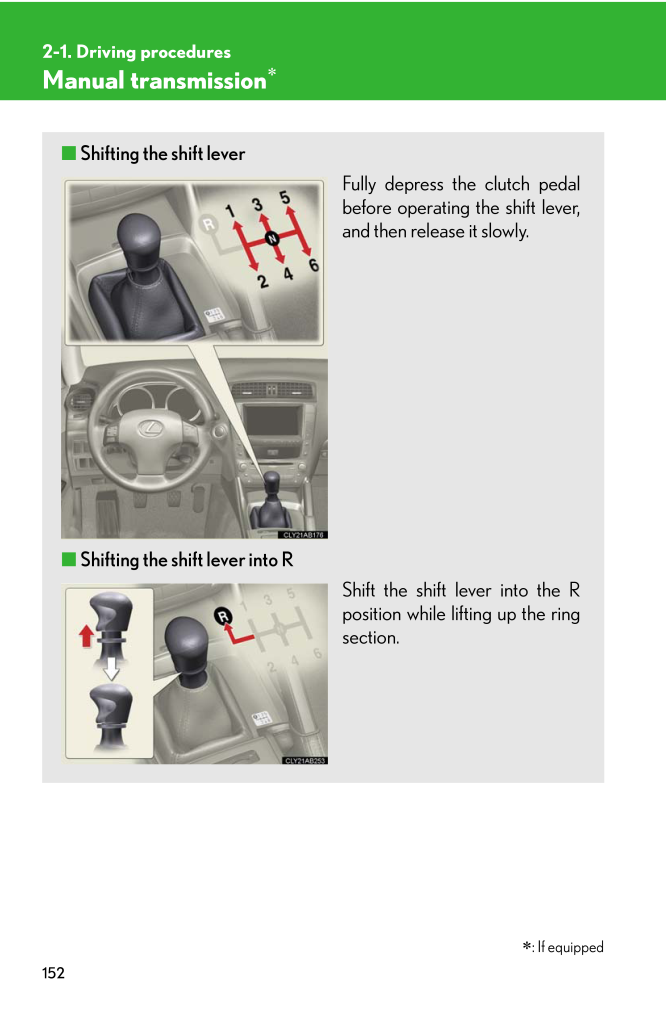 2-1. Driving procedures
Manual transmission*

■ Shifting the shift lever

R 1 3 5 N 2 4 6

CLY21AB176

Fully depress the clutch pedal before operating the shift lever, and then release it slowly.

■ Shifting the shift lever into R

R 1 3 5 2 4 6

CLY21AB253

Shift the shift lever into the R position while lifting up the ring section.

*: If equipped

152