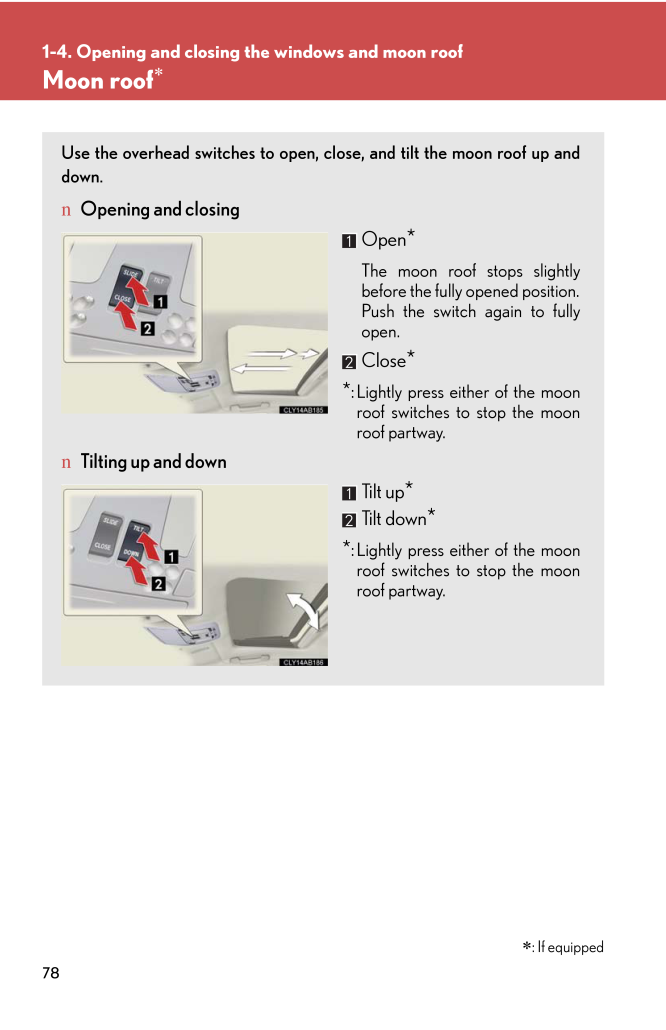 1-4. Opening and closing the windows and moon roof

Moon roof*

Use the overhead switches to open, close, and tilt the moon roof up and down.

n Opening and closing

SLIDE TILT CLOSE 1 2

CLY14AB185

1 Open*

The moon roof stops slightly before the fully opened position. Push the switch again to fully open.

2 Close*

*: Lightly press either of the moon roof switches to stop the moon roof partway.

n Tilting up and down

SLIDE TILT CLOSE DOWN 1 2

CLY14AB186

1 Tilt up*

2 Tilt down*

*: Lightly press either of the moon roof switches to stop the moon roof partway.

*: If equipped

78